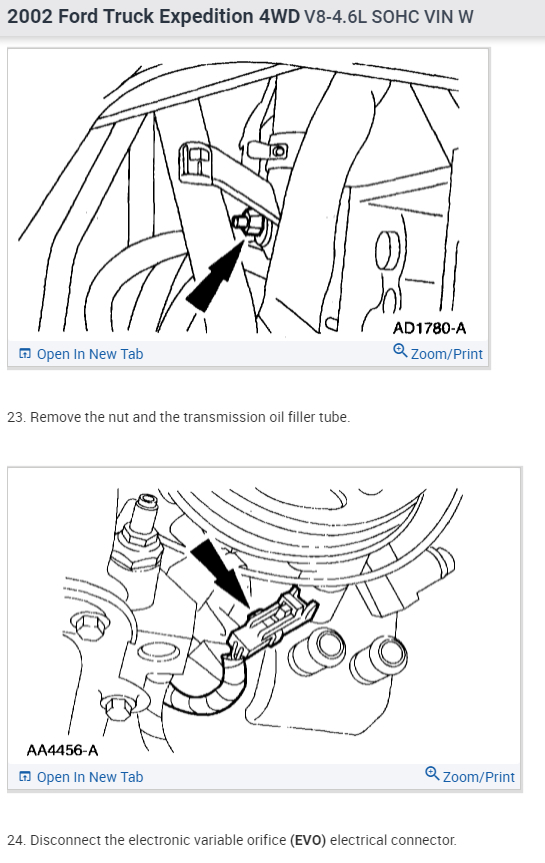 2002 Ford Truck Expedition 4WD V8-4.6L SOHC VIN W

AD1780-A

Open In New Tab

Zoom/Print

23. Remove the nut and the transmission oil filler tube.

AA4456-A

Open In New Tab

Zoom/Print

24. Disconnect the electronic variable orifice (EVO) electrical connector.