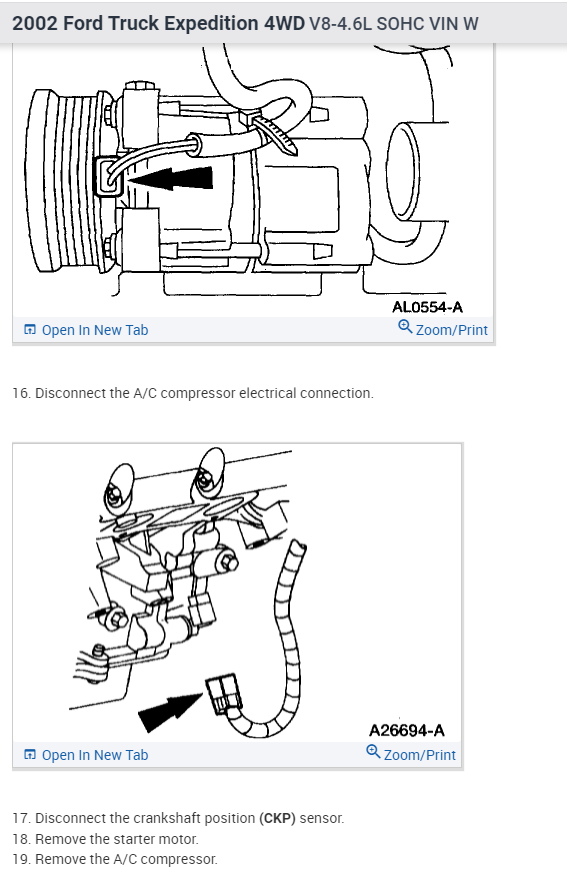 2002 Ford Truck Expedition 4WD V8-4.6L SOHC VIN W

AL0554-A

Open In New Tab

Zoom/Print

16. Disconnect the A/C compressor electrical connection.

A26694-A

Open In New Tab

Zoom/Print

17. Disconnect the crankshaft position (CKP) sensor.
18. Remove the starter motor.
19. Remove the A/C compressor.