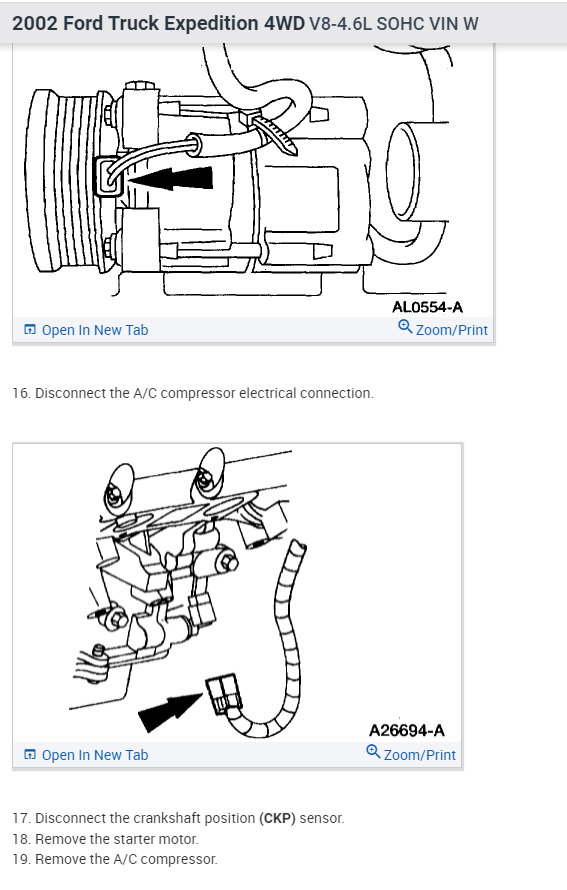 2002 Ford Truck Expedition 4WD V8-4.6L SOHC VIN W

AL0554-A

Open In New Tab

Zoom/Print

16. Disconnect the A/C compressor electrical connection.

A26694-A

Open In New Tab

Zoom/Print

17. Disconnect the crankshaft position (CKP) sensor.
18. Remove the starter motor.
19. Remove the A/C compressor.