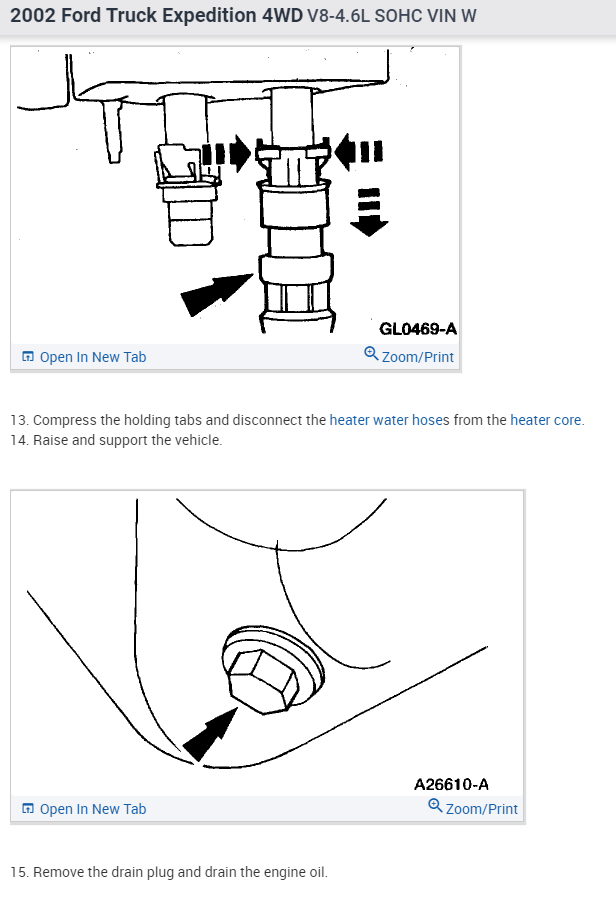 2002 Ford Truck Expedition 4WD V8-4.6L SOHC VIN W

GL0469-A

Open In New Tab Zoom/Print

13. Compress the holding tabs and disconnect the heater water hoses from the heater core.
14. Raise and support the vehicle.

A26610-A

Open In New Tab Zoom/Print

15. Remove the drain plug and drain the engine oil.