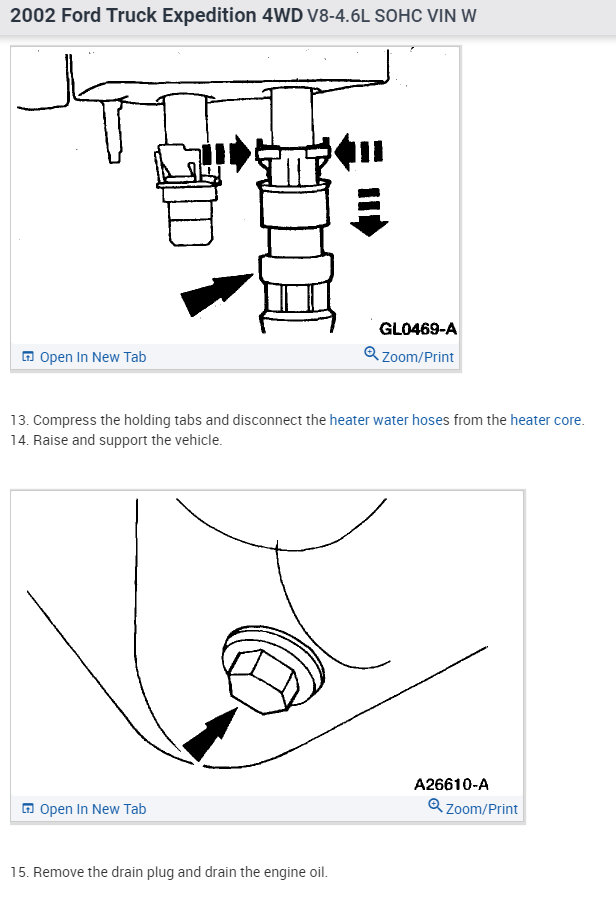 2002 Ford Truck Expedition 4WD V8-4.6L SOHC VIN W

GL0469-A

Open In New Tab

Zoom/Print

13. Compress the holding tabs and disconnect the heater water hoses from the heater core.
14. Raise and support the vehicle.

A26610-A

Open In New Tab

Zoom/Print

15. Remove the drain plug and drain the engine oil.