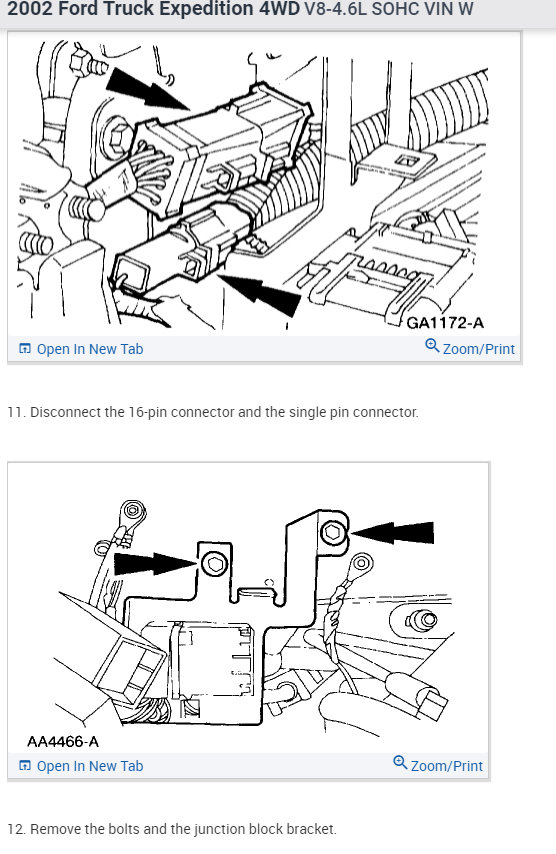 2002 Ford Truck Expedition 4WD V8-4.6L SOHC VIN W

GA1172-A

Open In New Tab

Zoom/Print

11. Disconnect the 16-pin connector and the single pin connector.

AA4466-A

Open In New Tab

Zoom/Print

12. Remove the bolts and the junction block bracket.