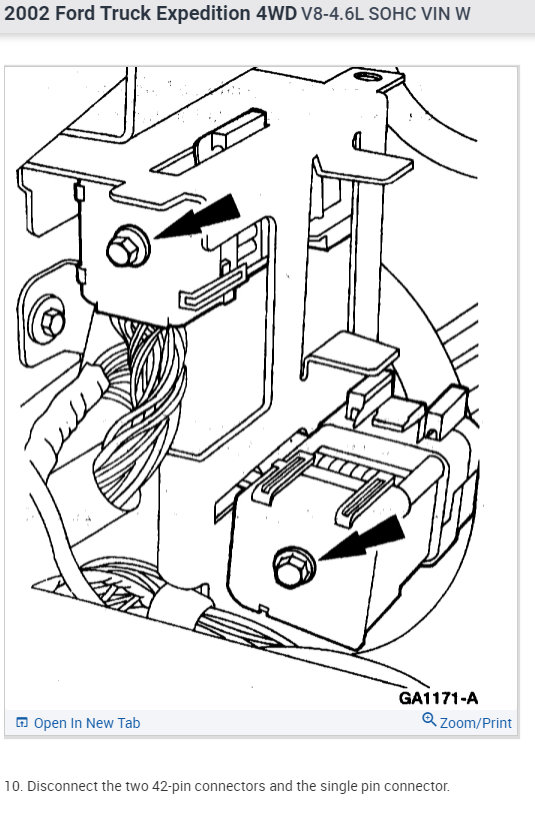 2002 Ford Truck Expedition 4WD V8-4.6L SOHC VIN W

GA1171-A

Open In New Tab

Zoom/Print

10. Disconnect the two 42-pin connectors and the single pin connector.