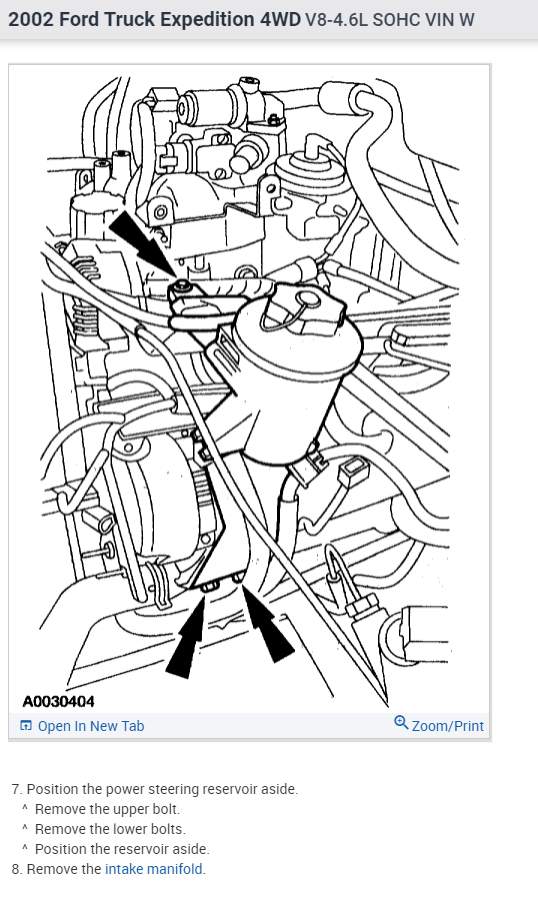 2002 Ford Truck Expedition 4WD V8-4.6L SOHC VIN W

A0030404

Open In New Tab

Zoom/Print

7. Position the power steering reservoir aside.
^ Remove the upper bolt.
^ Remove the lower bolts.
^ Position the reservoir aside.
8. Remove the intake manifold.