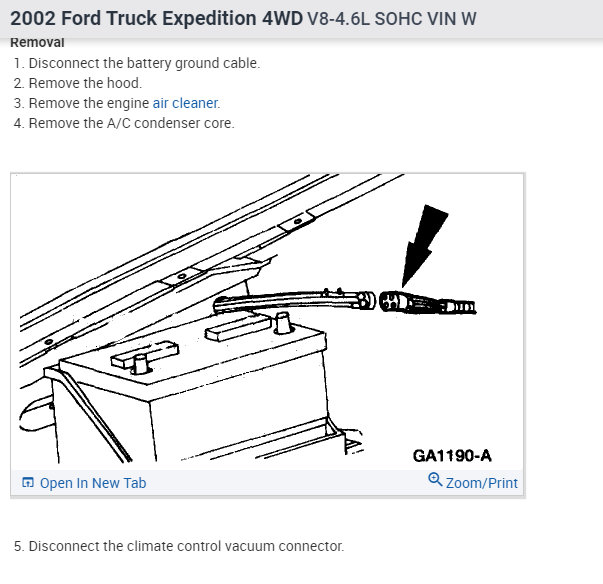 2002 Ford Truck Expedition 4WD V8-4.6L SOHC VIN W

Removal

1. Disconnect the battery ground cable.
2. Remove the hood.
3. Remove the engine air cleaner.
4. Remove the A/C condenser core.

GA1190-A

Open In New Tab

Zoom/Print

5. Disconnect the climate control vacuum connector.