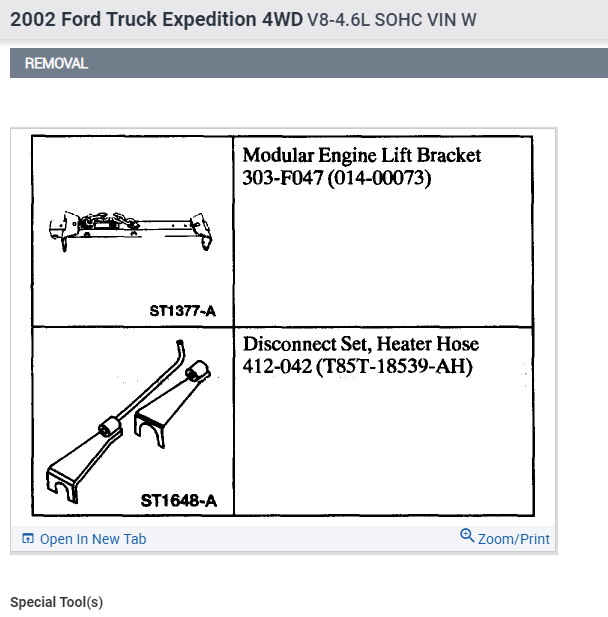 2002 Ford Truck Expedition 4WD V8-4.6L SOHC VIN W

REMOVAL

| ST1377-A | Modular Engine Lift Bracket 303-F047 (014-00073) |
|---|---|
| ST1648-A | Disconnect Set, Heater Hose 412-042 (T85T-18539-AH) |

Open In New Tab

Zoom/Print

Special Tool(s)