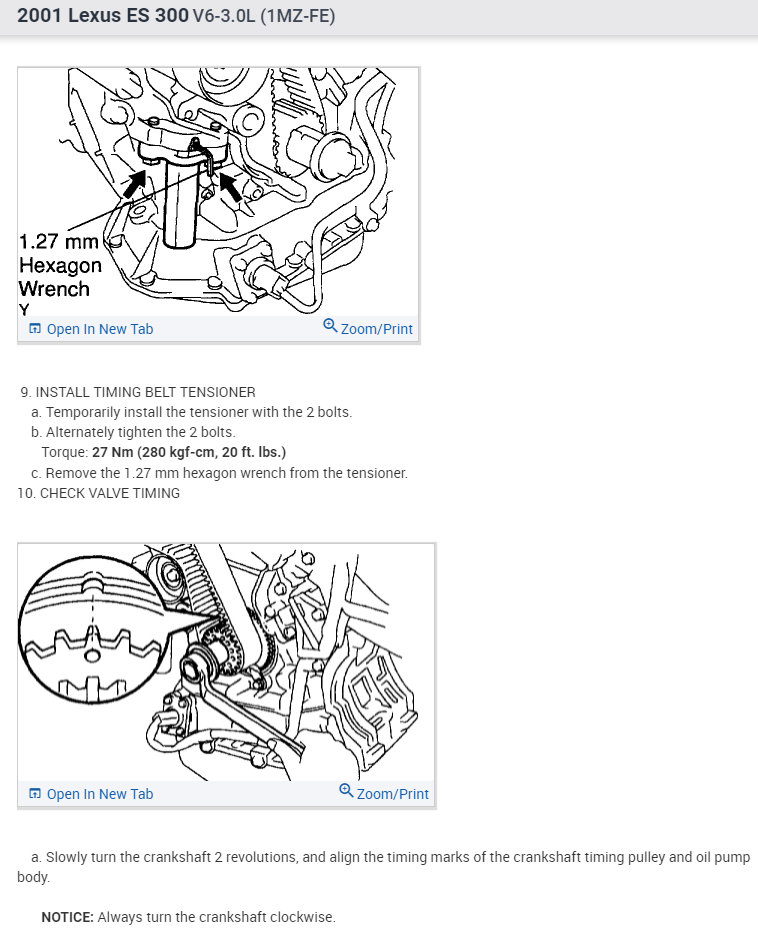 2001 Lexus ES 300 V6-3.0L (1MZ-FE)

1.27 mm Hexagon Wrench
Y

Open In New Tab
Zoom/Print

9. INSTALL TIMING BELT TENSIONER
a. Temporarily install the tensioner with the 2 bolts.
b. Alternately tighten the 2 bolts.
Torque: 27 Nm (280 kgf-cm, 20 ft. lbs.)
c. Remove the 1.27 mm hexagon wrench from the tensioner.
10. CHECK VALVE TIMING

Open In New Tab
Zoom/Print

a. Slowly turn the crankshaft 2 revolutions, and align the timing marks of the crankshaft timing pulley and oil pump body.

NOTICE: Always turn the crankshaft clockwise.