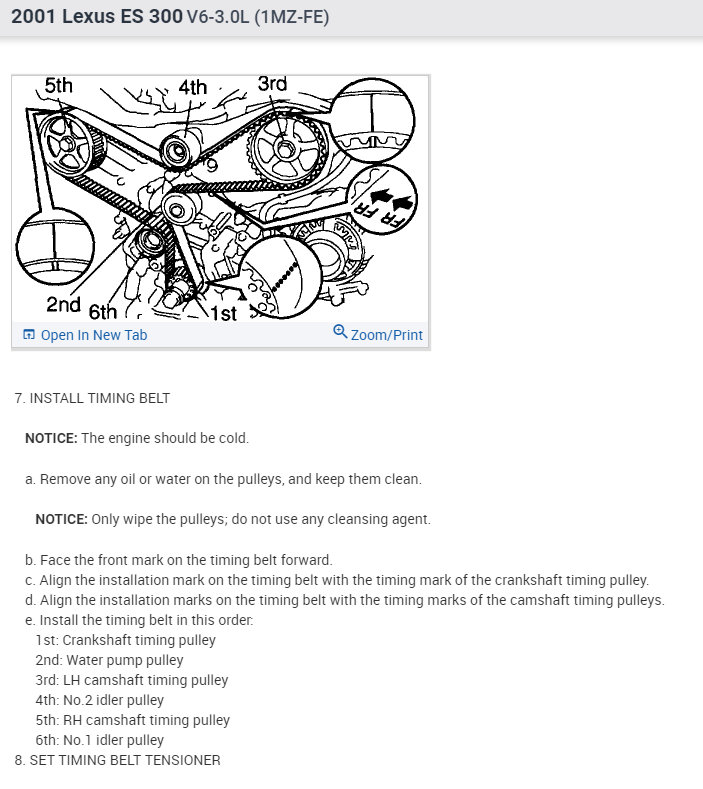 2001 Lexus ES 300 V6-3.0L (1MZ-FE)

5th
4th
3rd
FR
FR
2nd
6th
1st

Open In New Tab
Zoom/Print

7. INSTALL TIMING BELT

NOTICE: The engine should be cold.

a. Remove any oil or water on the pulleys, and keep them clean.

NOTICE: Only wipe the pulleys; do not use any cleansing agent.

b. Face the front mark on the timing belt forward.
c. Align the installation mark on the timing belt with the timing mark of the crankshaft timing pulley.
d. Align the installation marks on the timing belt with the timing marks of the camshaft timing pulleys.
e. Install the timing belt in this order:
1st: Crankshaft timing pulley
2nd: Water pump pulley
3rd: LH camshaft timing pulley
4th: No.2 idler pulley
5th: RH camshaft timing pulley
6th: No.1 idler pulley
8. SET TIMING BELT TENSIONER