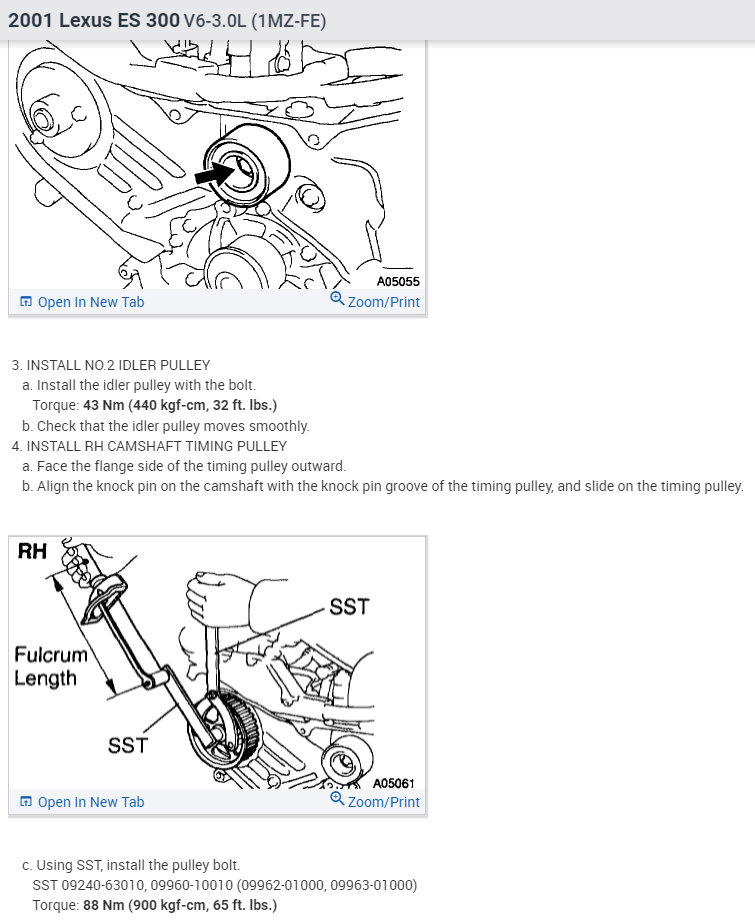 2001 Lexus ES 300 V6-3.0L (1MZ-FE)

A05055

Open In New Tab
Zoom/Print

3. INSTALL NO.2 IDLER PULLEY
a. Install the idler pulley with the bolt.
Torque: 43 Nm (440 kgf-cm, 32 ft. lbs.)
b. Check that the idler pulley moves smoothly.
4. INSTALL RH CAMSHAFT TIMING PULLEY
a. Face the flange side of the timing pulley outward.
b. Align the knock pin on the camshaft with the knock pin groove of the timing pulley, and slide on the timing pulley.

RH
SST
Fulcrum Length
SST
A05061

Open In New Tab
Zoom/Print

c. Using SST, install the pulley bolt.
SST 09240-63010, 09960-10010 (09962-01000, 09963-01000)
Torque: 88 Nm (900 kgf-cm, 65 ft. lbs.)