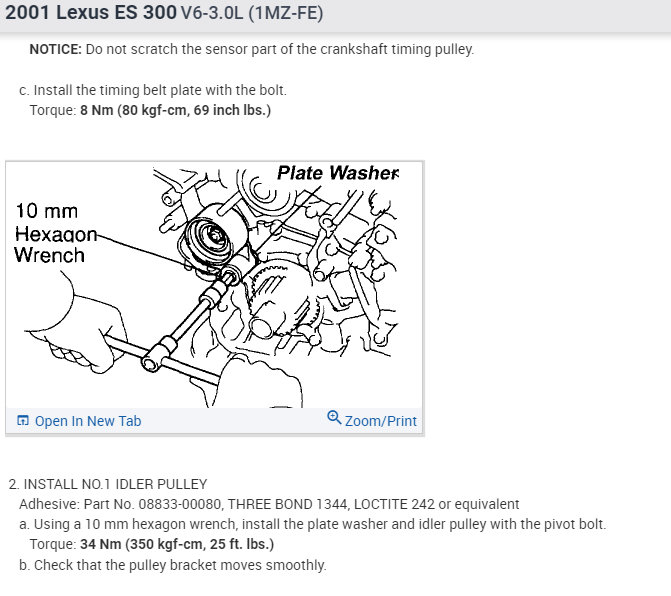 2001 Lexus ES 300 V6-3.0L (1MZ-FE)

NOTICE: Do not scratch the sensor part of the crankshaft timing pulley.

c. Install the timing belt plate with the bolt.
Torque: 8 Nm (80 kgf-cm, 69 inch lbs.)

Plate Washer

10 mm Hexagon Wrench

Open In New Tab

Zoom/Print

2. INSTALL NO.1 IDLER PULLEY
Adhesive: Part No. 08833-00080, THREE BOND 1344, LOCTITE 242 or equivalent
a. Using a 10 mm hexagon wrench, install the plate washer and idler pulley with the pivot bolt.
Torque: 34 Nm (350 kgf-cm, 25 ft. lbs.)
b. Check that the pulley bracket moves smoothly.