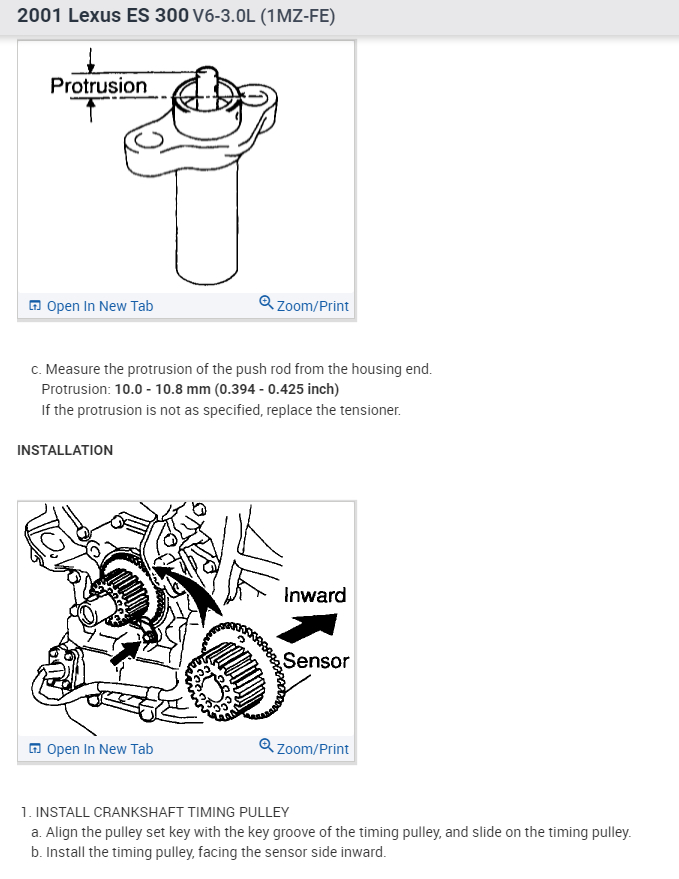 2001 Lexus ES 300 V6-3.0L (1MZ-FE)

Protrusion

Open In New Tab Zoom/Print

c. Measure the protrusion of the push rod from the housing end.
Protrusion: 10.0 - 10.8 mm (0.394 - 0.425 inch)
If the protrusion is not as specified, replace the tensioner.

INSTALLATION

Inward

Sensor

Open In New Tab Zoom/Print

1. INSTALL CRANKSHAFT TIMING PULLEY
a. Align the pulley set key with the key groove of the timing pulley, and slide on the timing pulley.
b. Install the timing pulley, facing the sensor side inward.