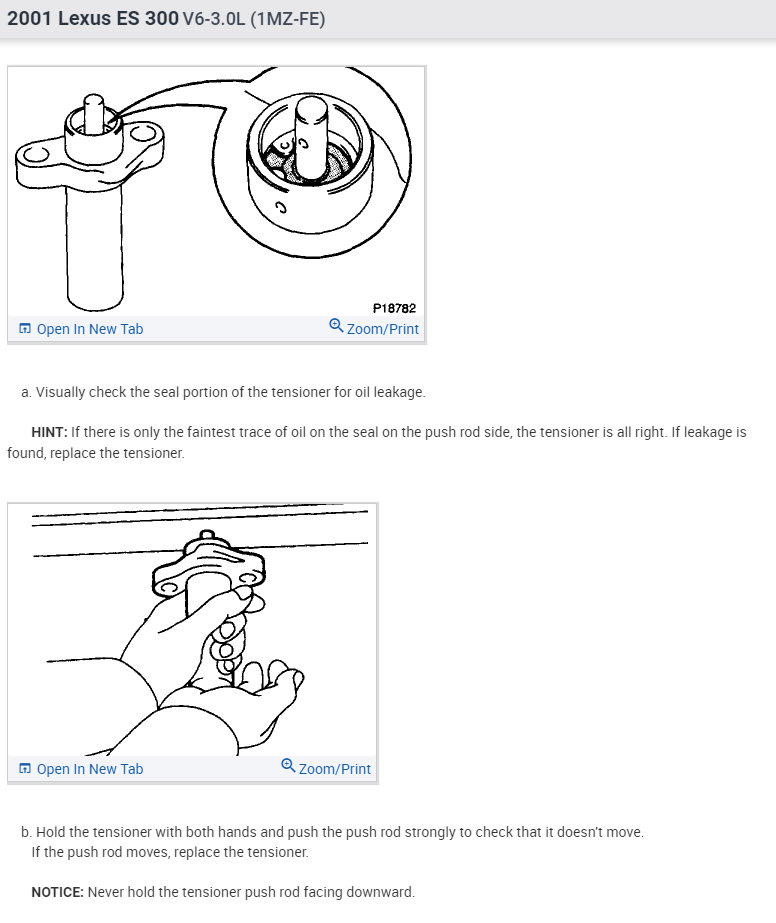 2001 Lexus ES 300 V6-3.0L (1MZ-FE)

P18782

Open In New Tab

Zoom/Print

a. Visually check the seal portion of the tensioner for oil leakage.

HINT: If there is only the faintest trace of oil on the seal on the push rod side, the tensioner is all right. If leakage is found, replace the tensioner.

Open In New Tab

Zoom/Print

b. Hold the tensioner with both hands and push the push rod strongly to check that it doesn't move. If the push rod moves, replace the tensioner.

NOTICE: Never hold the tensioner push rod facing downward.