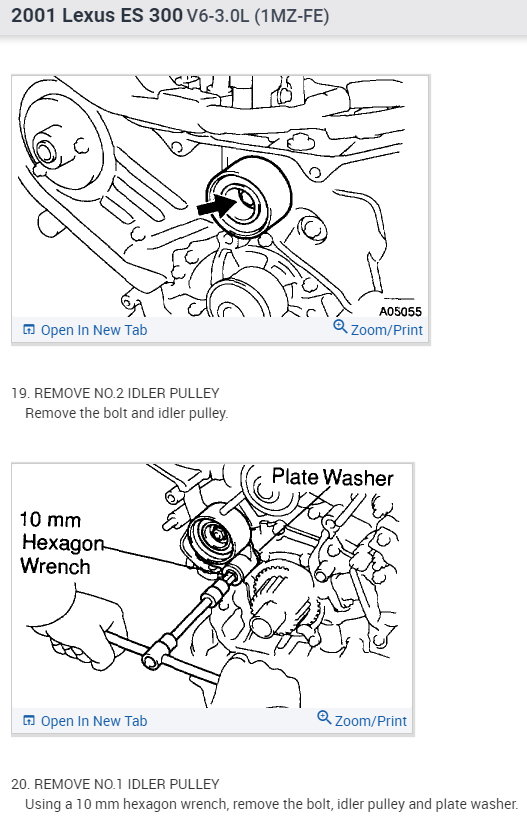 2001 Lexus ES 300 V6-3.0L (1MZ-FE)

A05055

Open In New Tab

Zoom/Print

19. REMOVE NO.2 IDLER PULLEY
Remove the bolt and idler pulley.

Plate Washer

10 mm Hexagon Wrench

Open In New Tab

Zoom/Print

20. REMOVE NO.1 IDLER PULLEY
Using a 10 mm hexagon wrench, remove the bolt, idler pulley and plate washer.