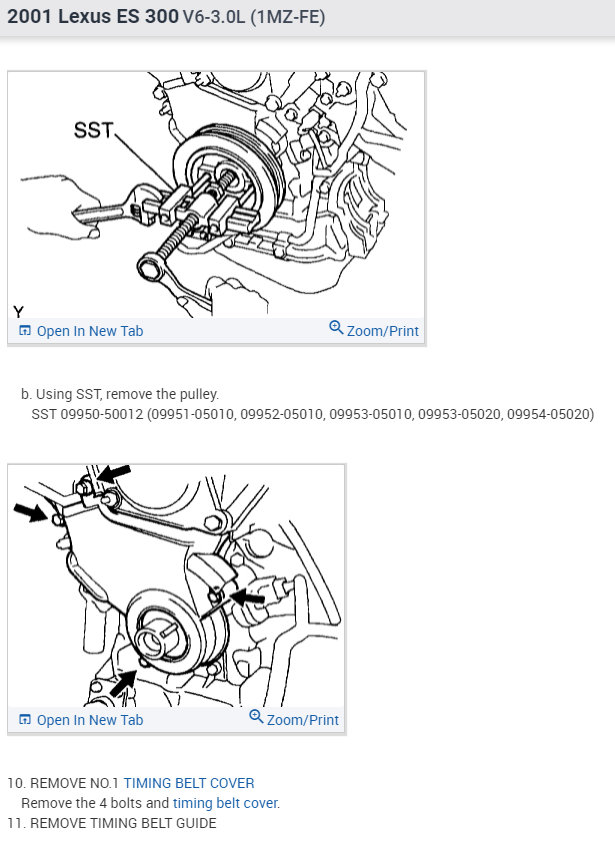 2001 Lexus ES 300 V6-3.0L (1MZ-FE)

SST

Y

Open In New Tab Zoom/Print

b. Using SST, remove the pulley.
SST 09950-50012 (09951-05010, 09952-05010, 09953-05010, 09953-05020, 09954-05020)

Open In New Tab Zoom/Print

10. REMOVE NO.1 TIMING BELT COVER
Remove the 4 bolts and timing belt cover.
11. REMOVE TIMING BELT GUIDE