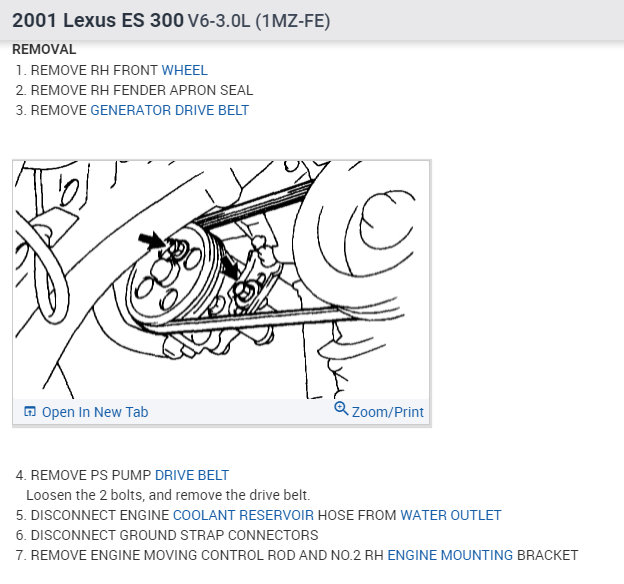 2001 Lexus ES 300 V6-3.0L (1MZ-FE)

REMOVAL

1. REMOVE RH FRONT WHEEL
2. REMOVE RH FENDER APRON SEAL
3. REMOVE GENERATOR DRIVE BELT

Open In New Tab

Zoom/Print

4. REMOVE PS PUMP DRIVE BELT
Loosen the 2 bolts, and remove the drive belt.
5. DISCONNECT ENGINE COOLANT RESERVOIR HOSE FROM WATER OUTLET
6. DISCONNECT GROUND STRAP CONNECTORS
7. REMOVE ENGINE MOVING CONTROL ROD AND NO.2 RH ENGINE MOUNTING BRACKET