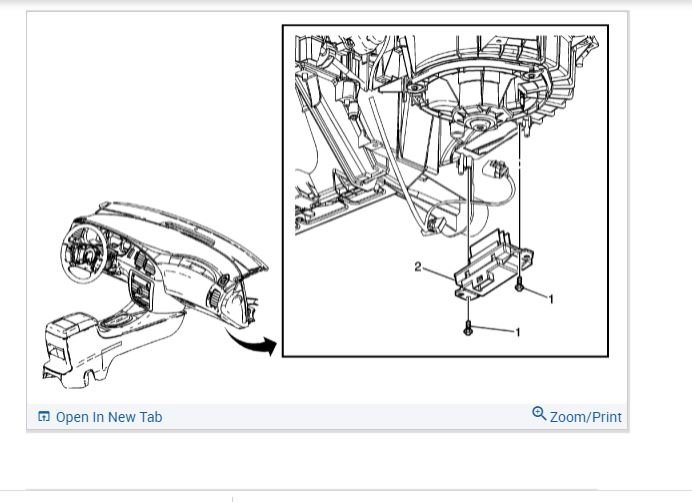 2

1

1

Open In New Tab

Zoom/Print