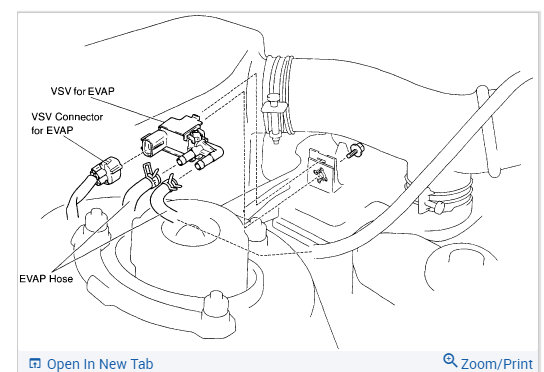 VSV for EVAP

VSV Connector for EVAP

EVAP Hose

Open In New Tab

Zoom/Print