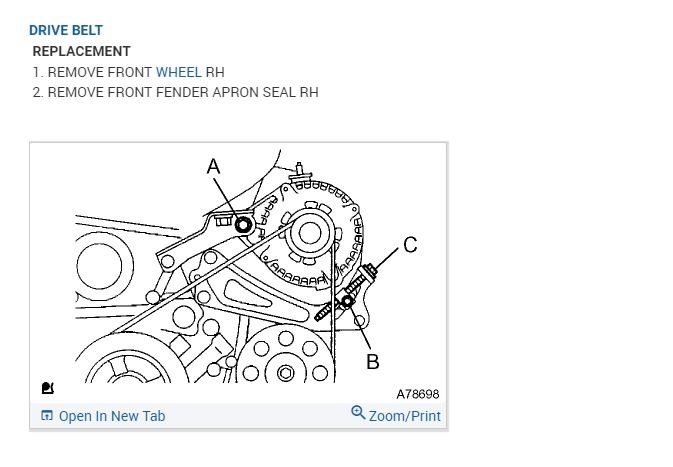 DRIVE BELT
REPLACEMENT
1. REMOVE FRONT WHEEL RH
2. REMOVE FRONT FENDER APRON SEAL RH

A
C
B
A78698

Open In New Tab
Zoom/Print