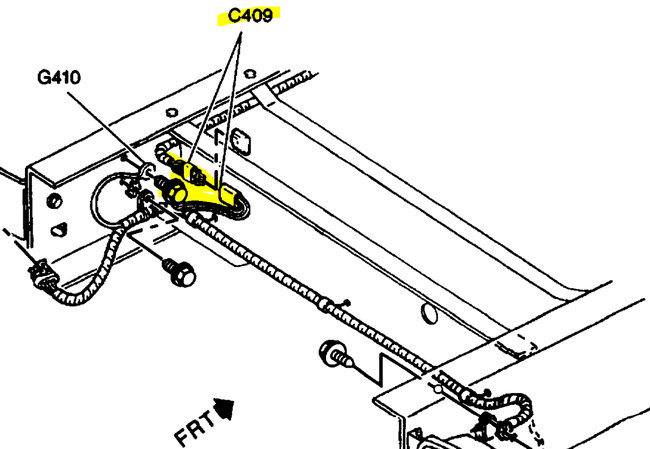 C409

G410

FRT