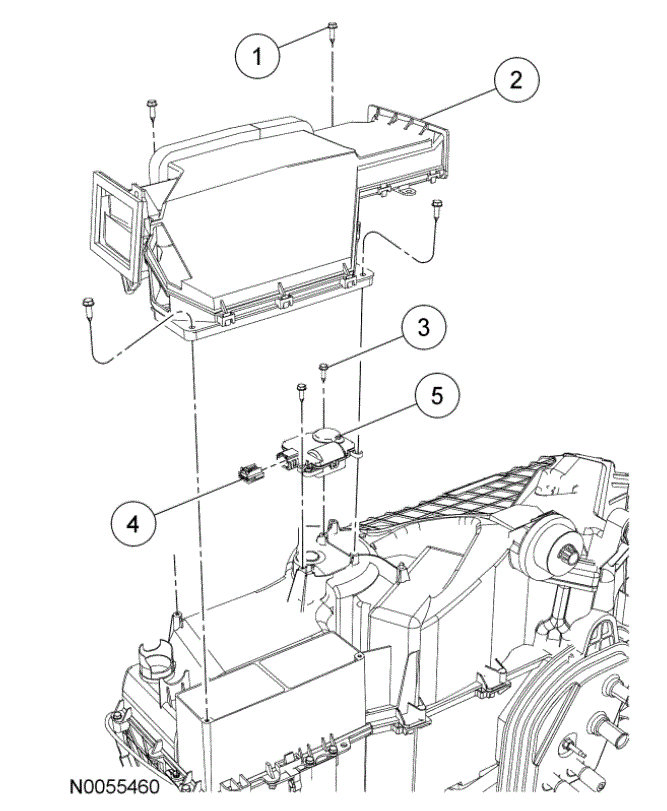 1
2
3
5
4
N0055460