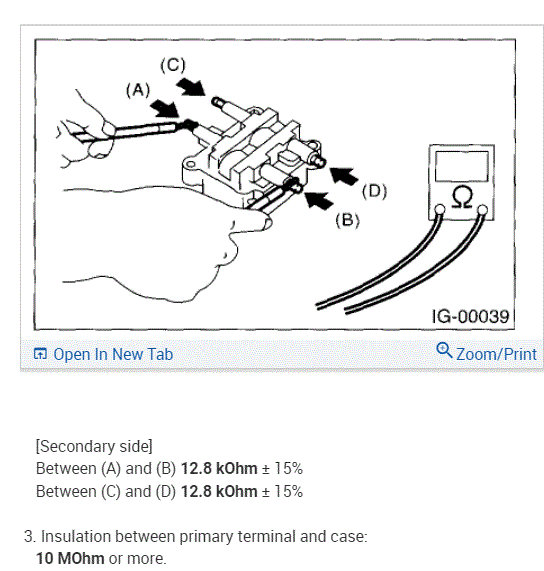 (C)
(A)
(D)
(B)
Ω
IG-00039

Open In New Tab
Zoom/Print

[Secondary side]
Between (A) and (B) 12.8 kOhm ± 15%
Between (C) and (D) 12.8 kOhm ± 15%

3. Insulation between primary terminal and case:
10 MOhm or more.