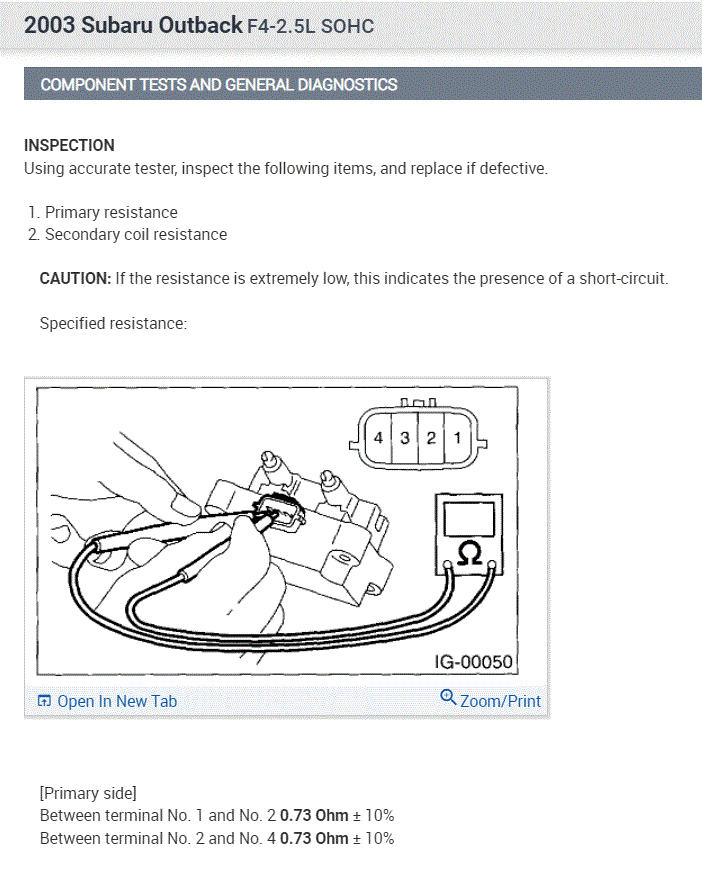 2003 Subaru Outback F4-2.5L SOHC

COMPONENT TESTS AND GENERAL DIAGNOSTICS

INSPECTION
Using accurate tester, inspect the following items, and replace if defective.

1. Primary resistance
2. Secondary coil resistance

CAUTION: If the resistance is extremely low, this indicates the presence of a short-circuit.

Specified resistance:

4 3 2 1

Ω

IG-00050

Open In New Tab

Zoom/Print

[Primary side]
Between terminal No. 1 and No. 2 0.73 Ohm ± 10%
Between terminal No. 2 and No. 4 0.73 Ohm ± 10%