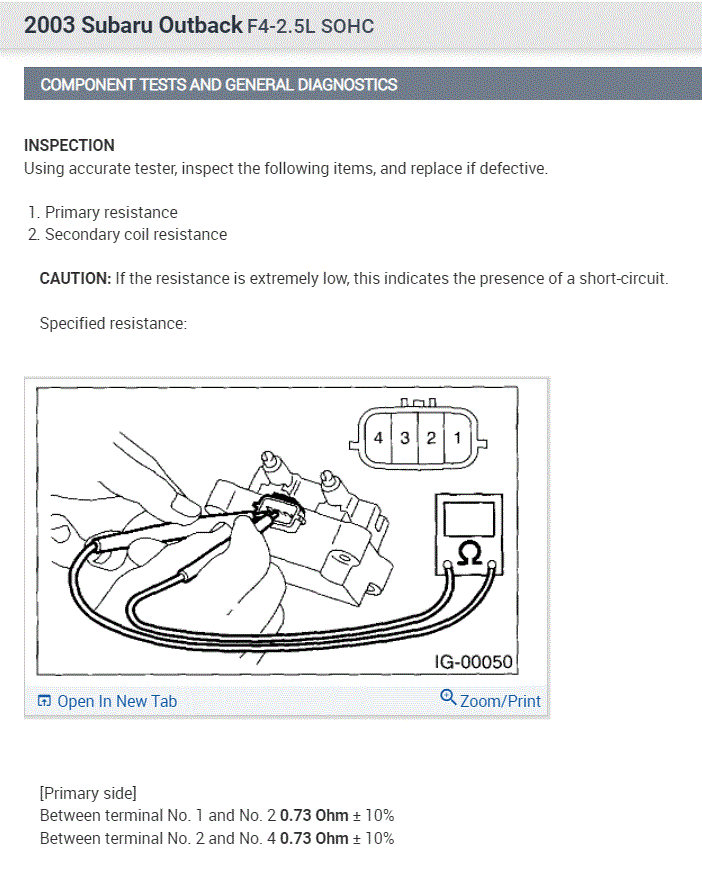 2003 Subaru Outback F4-2.5L SOHC

COMPONENT TESTS AND GENERAL DIAGNOSTICS

INSPECTION
Using accurate tester, inspect the following items, and replace if defective.

1. Primary resistance
2. Secondary coil resistance

CAUTION: If the resistance is extremely low, this indicates the presence of a short-circuit.

Specified resistance:

4 3 2 1

Ω

IG-00050

Open In New Tab
Zoom/Print

[Primary side]
Between terminal No. 1 and No. 2 0.73 Ohm ± 10%
Between terminal No. 2 and No. 4 0.73 Ohm ± 10%