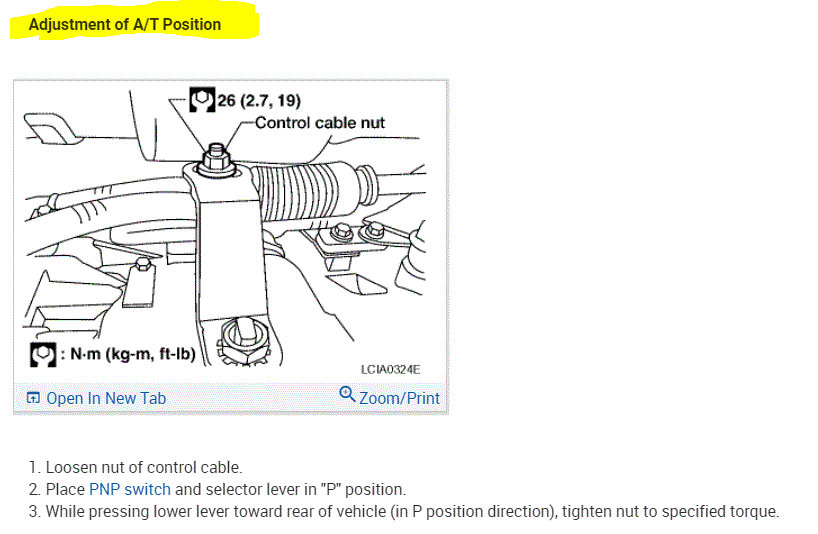 Adjustment of A/T Position

26 (2.7, 19)

Control cable nut

: N·m (kg-m, ft-lb)

LCIA0324E

Open In New Tab

Zoom/Print

1. Loosen nut of control cable.
2. Place PNP switch and selector lever in "P" position.
3. While pressing lower lever toward rear of vehicle (in P position direction), tighten nut to specified torque.