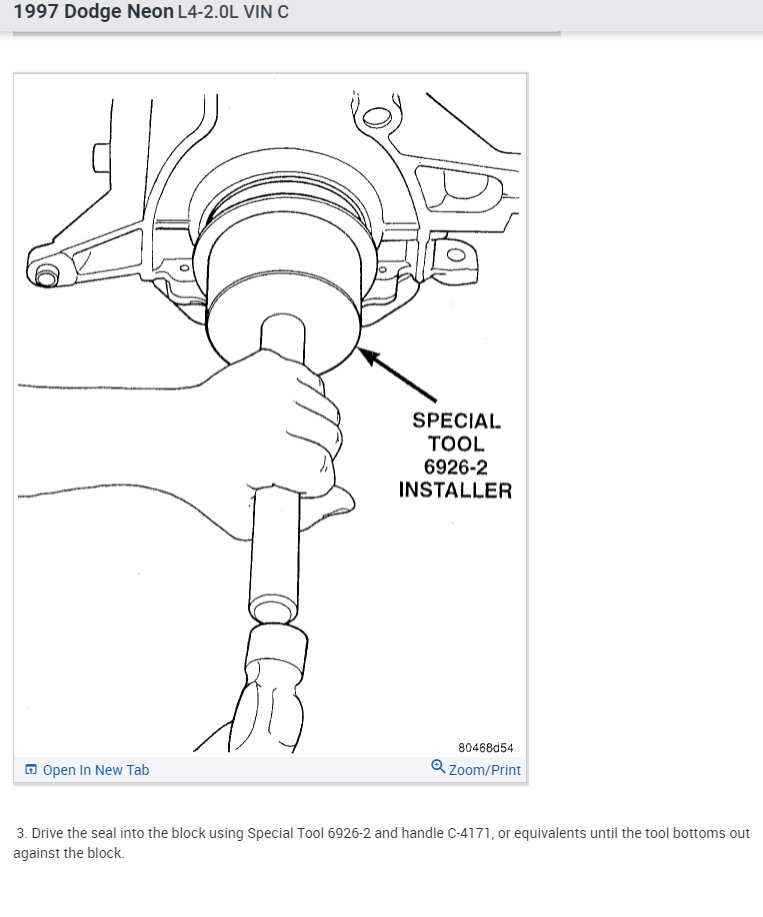 1997 Dodge Neon L4-2.0L VIN C

SPECIAL TOOL 6926-2 INSTALLER

80468d54

Open In New Tab

Zoom/Print

3. Drive the seal into the block using Special Tool 6926-2 and handle C-4171, or equivalents until the tool bottoms out against the block.