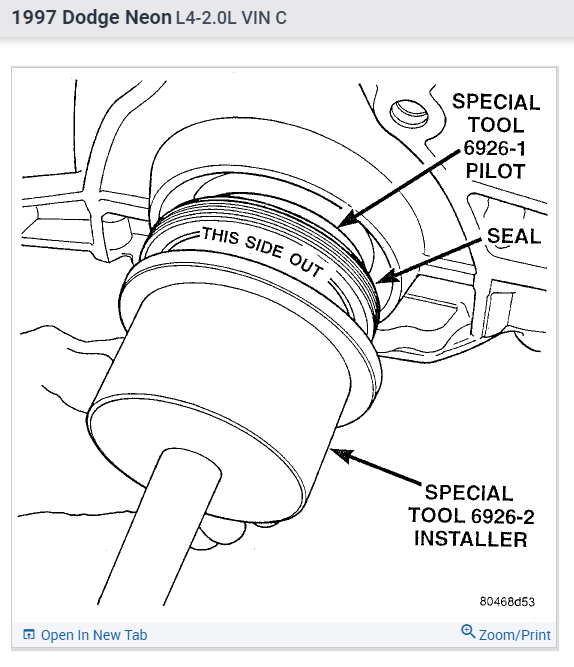 1997 Dodge Neon L4-2.0L VIN C

SPECIAL TOOL 6926-1 PILOT

THIS SIDE OUT

SEAL

SPECIAL TOOL 6926-2 INSTALLER

80468d53

Open In New Tab

Zoom/Print