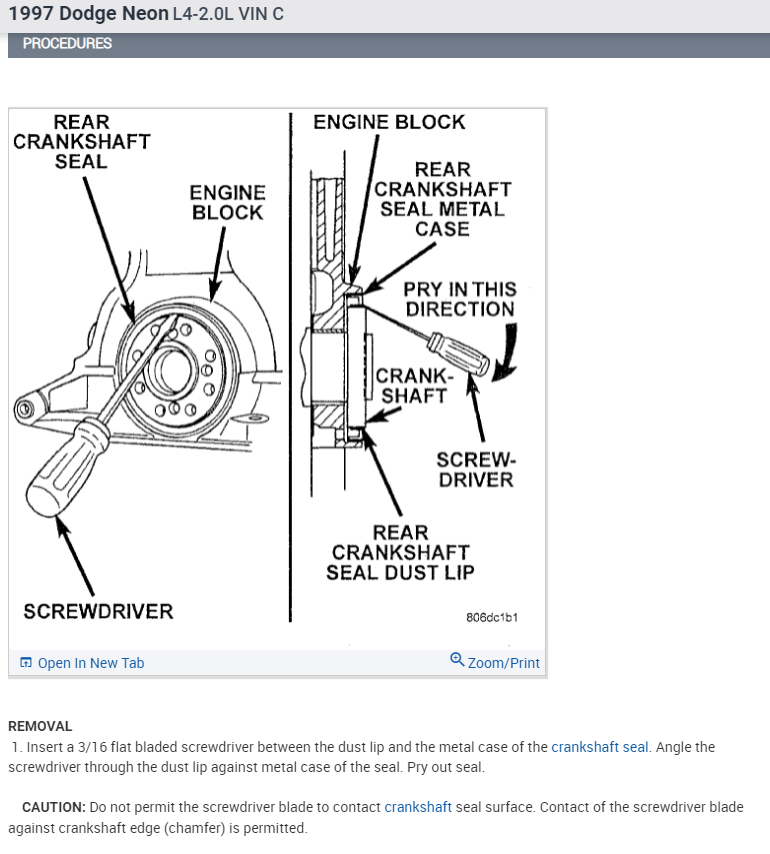 1997 Dodge Neon L4-2.0L VIN C

PROCEDURES

REAR CRANKSHAFT SEAL

ENGINE BLOCK

SCREWDRIVER

ENGINE BLOCK

REAR CRANKSHAFT SEAL METAL CASE

PRY IN THIS DIRECTION

CRANK-SHAFT

SCREW-DRIVER

REAR CRANKSHAFT SEAL DUST LIP

806dc1b1

Open In New Tab

Zoom/Print

REMOVAL

1. Insert a 3/16 flat bladed screwdriver between the dust lip and the metal case of the crankshaft seal. Angle the screwdriver through the dust lip against metal case of the seal. Pry out seal.

CAUTION: Do not permit the screwdriver blade to contact crankshaft seal surface. Contact of the screwdriver blade against crankshaft edge (chamfer) is permitted.