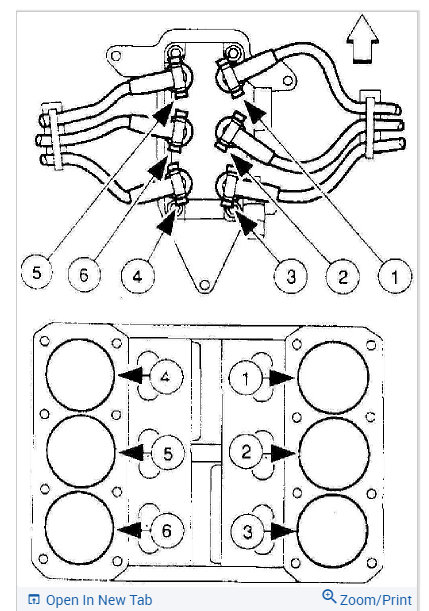 5
6
4
3
2
1

4
1
5
2
6
3

Open In New Tab
Zoom/Print