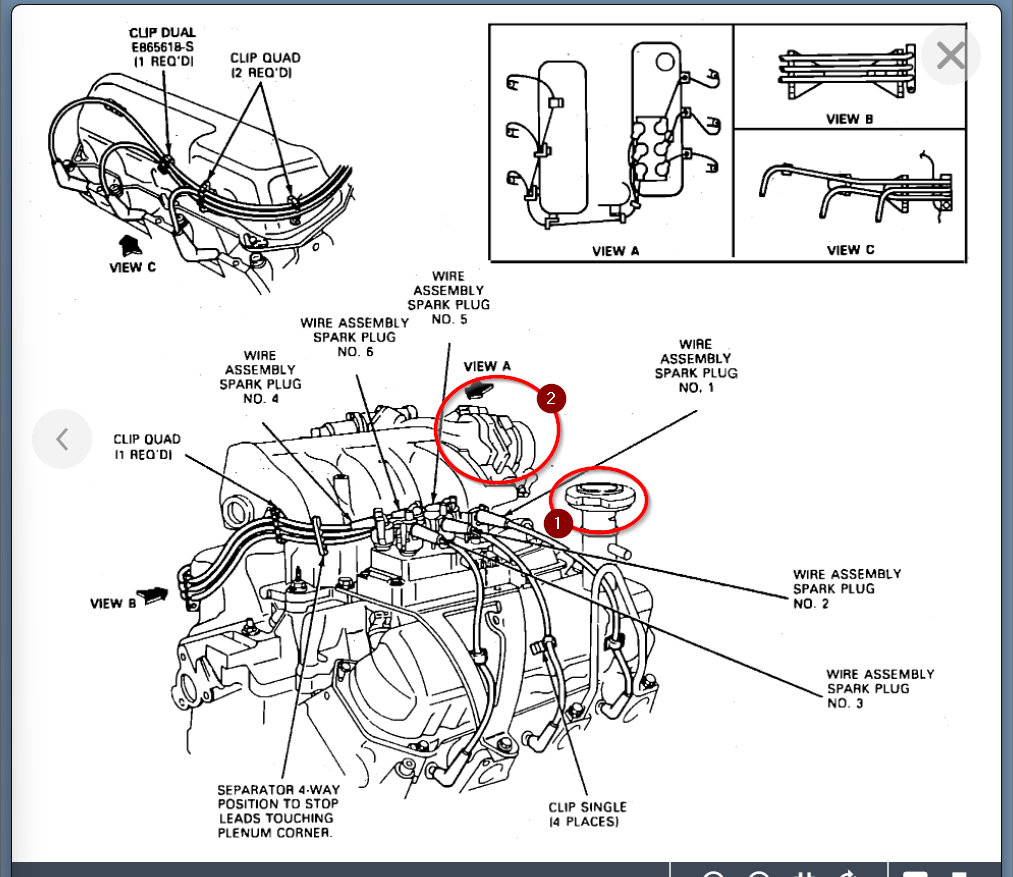 CLIP DUAL
E865618-S
(1 REQ'D)

CLIP QUAD
(2 REQ'D)

VIEW C

VIEW A

VIEW B

VIEW C

WIRE
ASSEMBLY
SPARK PLUG
NO. 5

WIRE ASSEMBLY
SPARK PLUG
NO. 6

WIRE
ASSEMBLY
SPARK PLUG
NO. 4

VIEW A

2

WIRE
ASSEMBLY
SPARK PLUG
NO. 1

CLIP QUAD
(1 REQ'D)

1

VIEW B

WIRE ASSEMBLY
SPARK PLUG
NO. 2

WIRE ASSEMBLY
SPARK PLUG
NO. 3

SEPARATOR 4-WAY
POSITION TO STOP
LEADS TOUCHING
PLENUM CORNER.

CLIP SINGLE
(4 PLACES)