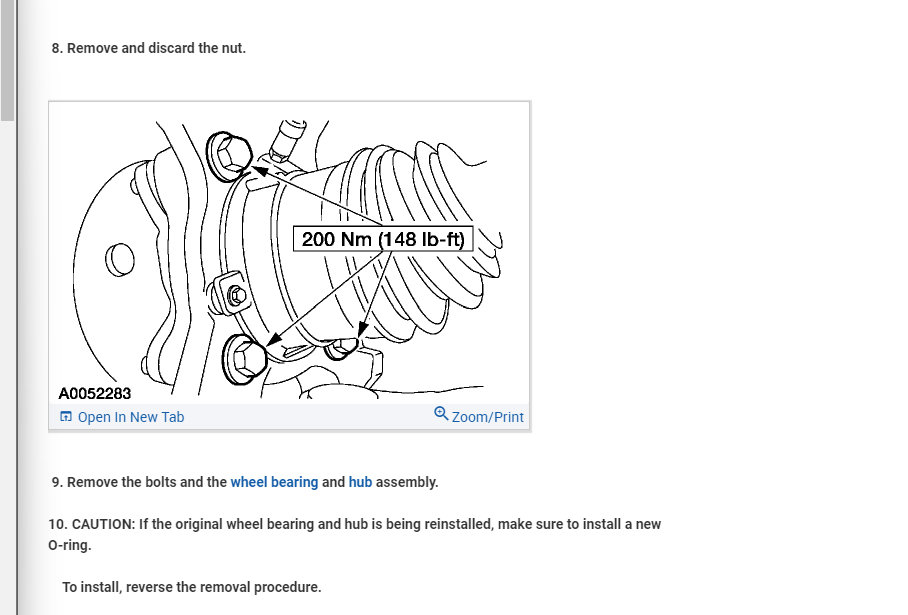 8. Remove and discard the nut.

200 Nm (148 lb-ft)

A0052283

Open In New Tab

Zoom/Print

9. Remove the bolts and the wheel bearing and hub assembly.

10. CAUTION: If the original wheel bearing and hub is being reinstalled, make sure to install a new O-ring.

To install, reverse the removal procedure.