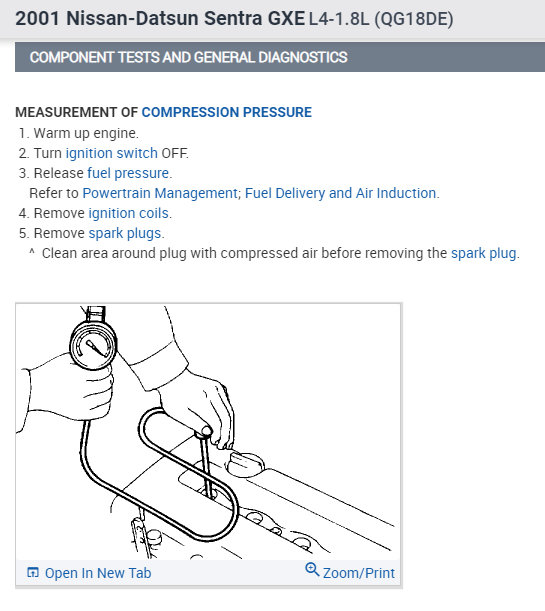 2001 Nissan-Datsun Sentra GXE L4-1.8L (QG18DE)

COMPONENT TESTS AND GENERAL DIAGNOSTICS

MEASUREMENT OF COMPRESSION PRESSURE

1. Warm up engine.
2. Turn ignition switch OFF.
3. Release fuel pressure.
Refer to Powertrain Management; Fuel Delivery and Air Induction.
4. Remove ignition coils.
5. Remove spark plugs.
^ Clean area around plug with compressed air before removing the spark plug.

Open In New Tab
Zoom/Print