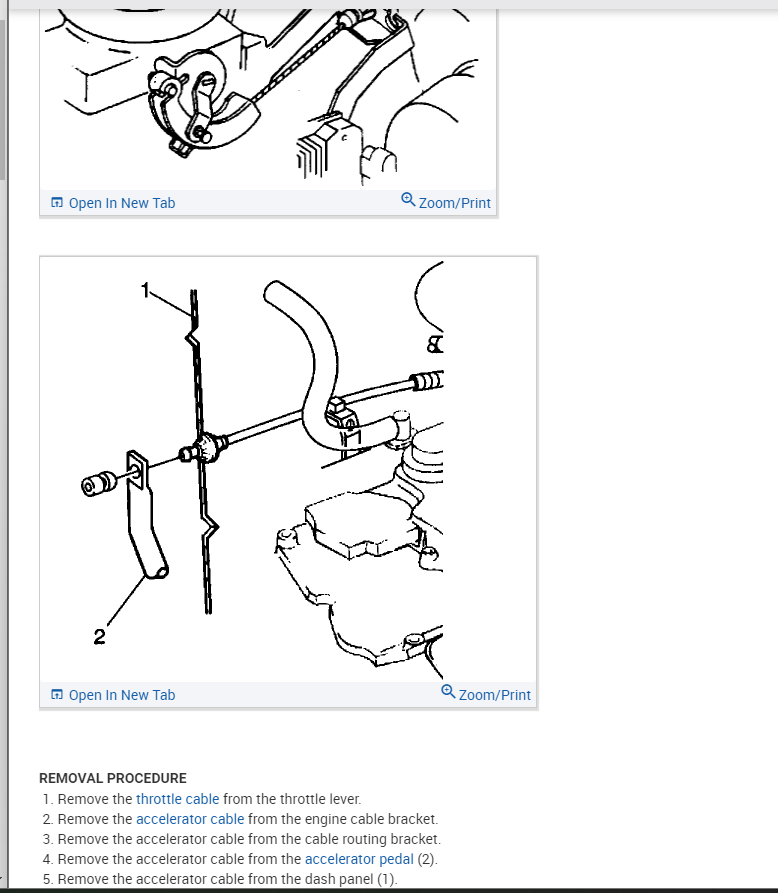 Open In New Tab

Zoom/Print

1

2

Open In New Tab

Zoom/Print

REMOVAL PROCEDURE

1. Remove the throttle cable from the throttle lever.
2. Remove the accelerator cable from the engine cable bracket.
3. Remove the accelerator cable from the cable routing bracket.
4. Remove the accelerator cable from the accelerator pedal (2).
5. Remove the accelerator cable from the dash panel (1).