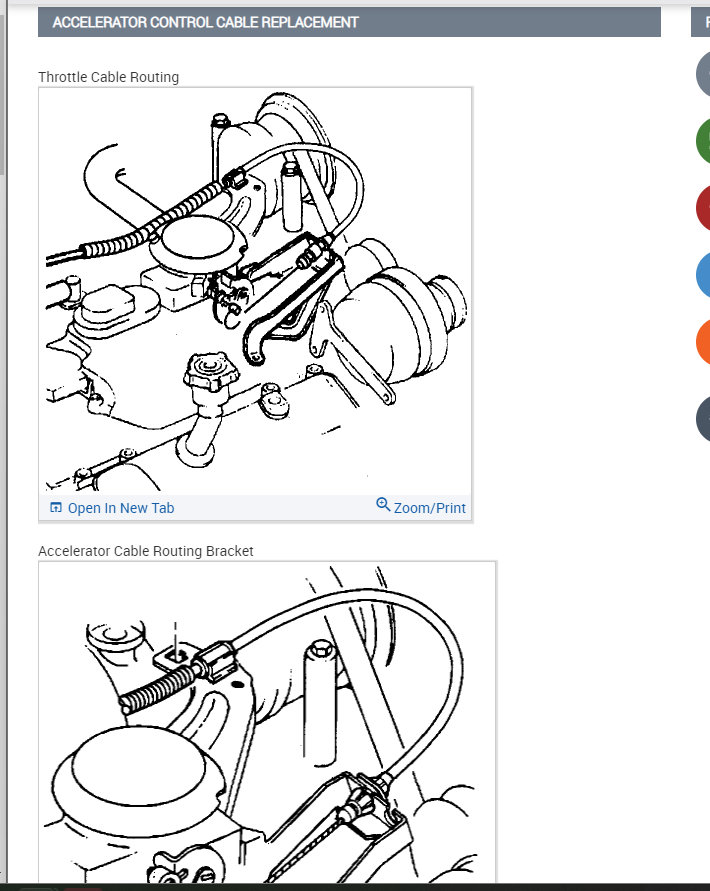 ACCELERATOR CONTROL CABLE REPLACEMENT

Throttle Cable Routing

Open In New Tab

Zoom/Print

Accelerator Cable Routing Bracket