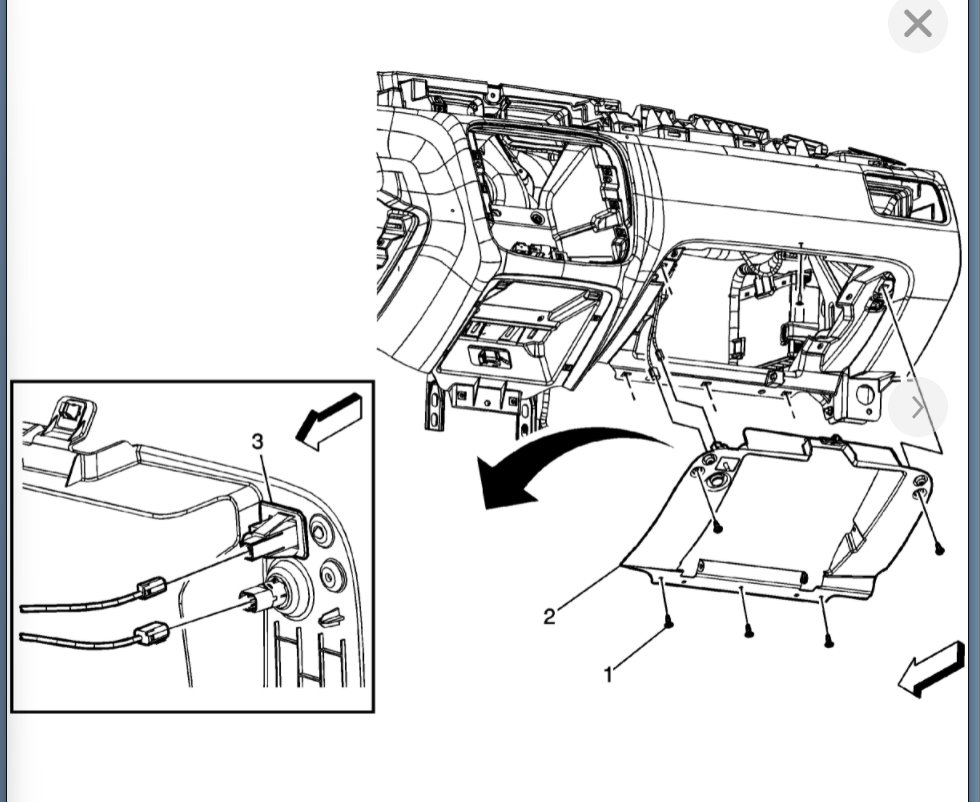 3
2
1