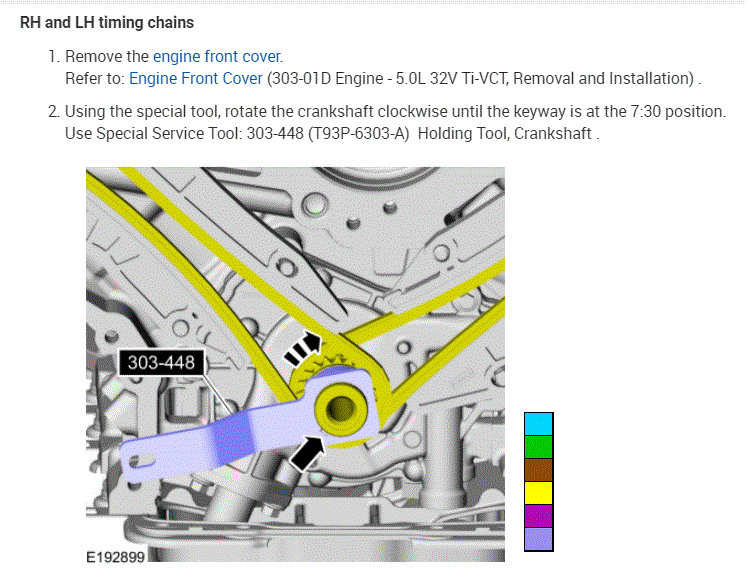 RH and LH timing chains

1. Remove the engine front cover.
Refer to: Engine Front Cover (303-01D Engine - 5.0L 32V Ti-VCT, Removal and Installation) .

2. Using the special tool, rotate the crankshaft clockwise until the keyway is at the 7:30 position.
Use Special Service Tool: 303-448 (T93P-6303-A) Holding Tool, Crankshaft .

303-448

E192899