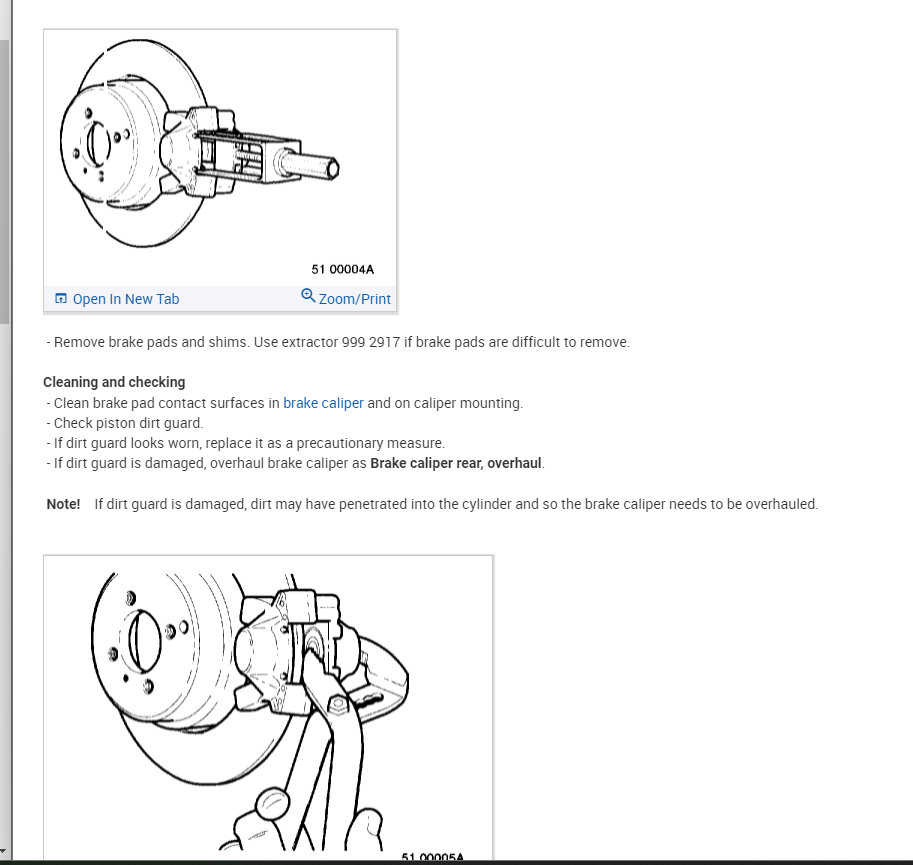 51 00004A

Open In New Tab

Zoom/Print

- Remove brake pads and shims. Use extractor 999 2917 if brake pads are difficult to remove.

Cleaning and checking
- Clean brake pad contact surfaces in brake caliper and on caliper mounting.
- Check piston dirt guard.
- If dirt guard looks worn, replace it as a precautionary measure.
- If dirt guard is damaged, overhaul brake caliper as Brake caliper rear, overhaul.

Note! If dirt guard is damaged, dirt may have penetrated into the cylinder and so the brake caliper needs to be overhauled.

51 00005A