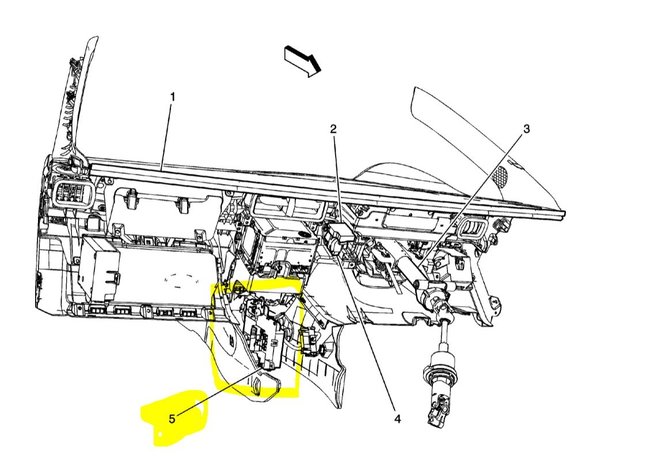 1
2
3
5
4