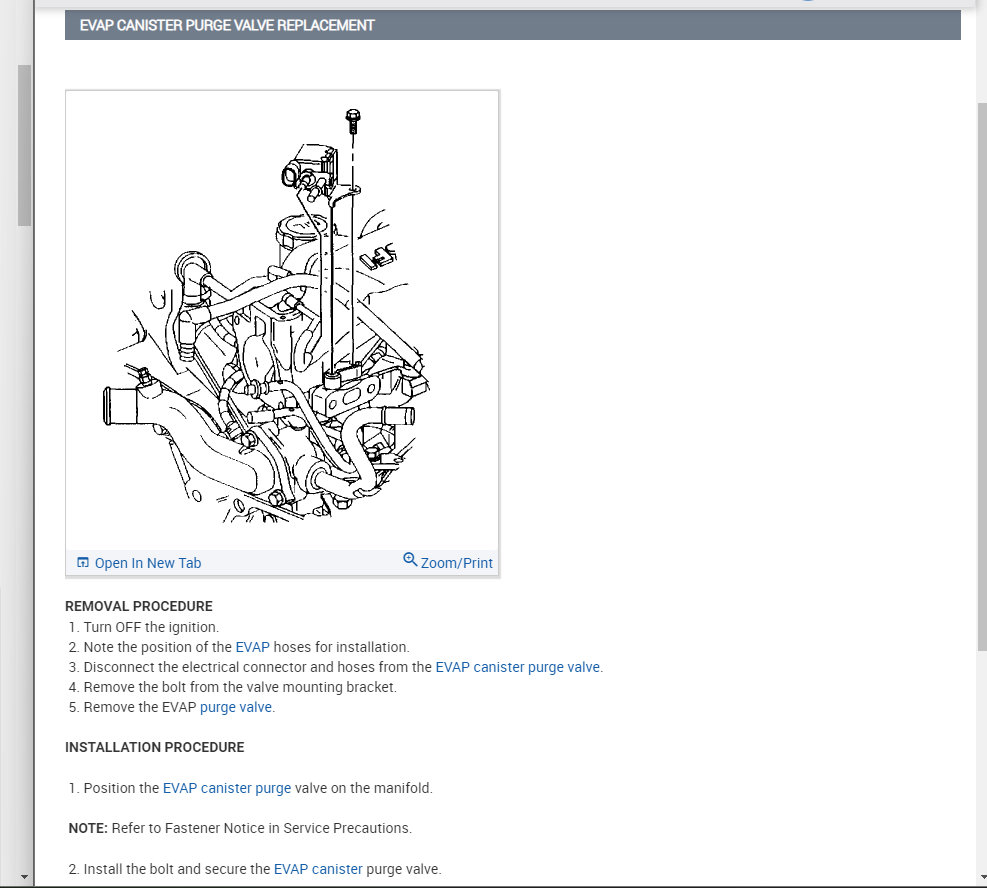 EVAP CANISTER PURGE VALVE REPLACEMENT

Open In New Tab

Zoom/Print

REMOVAL PROCEDURE

1. Turn OFF the ignition.
2. Note the position of the EVAP hoses for installation.
3. Disconnect the electrical connector and hoses from the EVAP canister purge valve.
4. Remove the bolt from the valve mounting bracket.
5. Remove the EVAP purge valve.

INSTALLATION PROCEDURE

1. Position the EVAP canister purge valve on the manifold.

NOTE: Refer to Fastener Notice in Service Precautions.

2. Install the bolt and secure the EVAP canister purge valve.