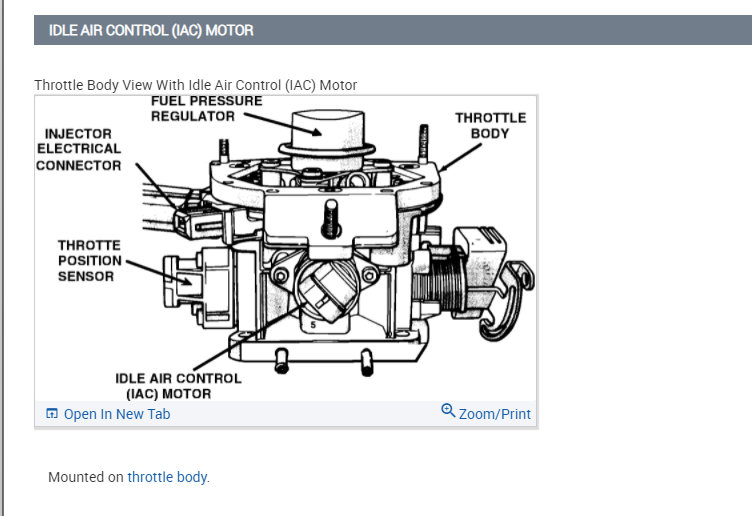 IDLE AIR CONTROL (IAC) MOTOR

Throttle Body View With Idle Air Control (IAC) Motor

FUEL PRESSURE REGULATOR

THROTTLE BODY

INJECTOR ELECTRICAL CONNECTOR

THROTTE POSITION SENSOR

5

IDLE AIR CONTROL (IAC) MOTOR

Open In New Tab

Zoom/Print

Mounted on throttle body.