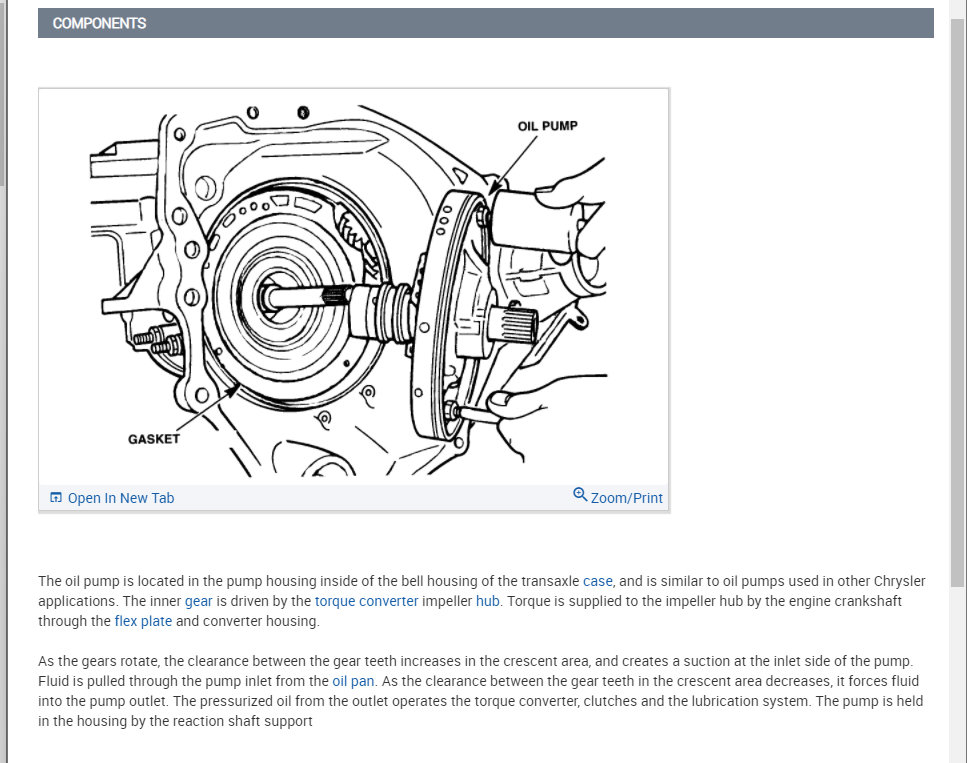 COMPONENTS

OIL PUMP

GASKET

Open In New Tab

Zoom/Print

The oil pump is located in the pump housing inside of the bell housing of the transaxle case, and is similar to oil pumps used in other Chrysler applications. The inner gear is driven by the torque converter impeller hub. Torque is supplied to the impeller hub by the engine crankshaft through the flex plate and converter housing.

As the gears rotate, the clearance between the gear teeth increases in the crescent area, and creates a suction at the inlet side of the pump. Fluid is pulled through the pump inlet from the oil pan. As the clearance between the gear teeth in the crescent area decreases, it forces fluid into the pump outlet. The pressurized oil from the outlet operates the torque converter, clutches and the lubrication system. The pump is held in the housing by the reaction shaft support