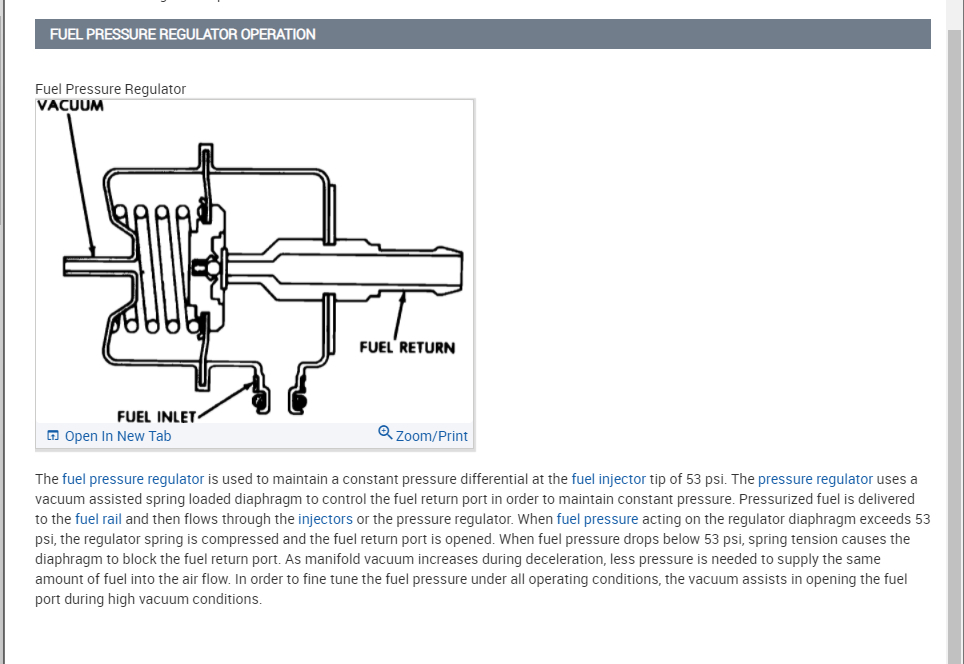 FUEL PRESSURE REGULATOR OPERATION

Fuel Pressure Regulator

VACUUM

FUEL RETURN

FUEL INLET

Open In New Tab

Zoom/Print

The fuel pressure regulator is used to maintain a constant pressure differential at the fuel injector tip of 53 psi. The pressure regulator uses a vacuum assisted spring loaded diaphragm to control the fuel return port in order to maintain constant pressure. Pressurized fuel is delivered to the fuel rail and then flows through the injectors or the pressure regulator. When fuel pressure acting on the regulator diaphragm exceeds 53 psi, the regulator spring is compressed and the fuel return port is opened. When fuel pressure drops below 53 psi, spring tension causes the diaphragm to block the fuel return port. As manifold vacuum increases during deceleration, less pressure is needed to supply the same amount of fuel into the air flow. In order to fine tune the fuel pressure under all operating conditions, the vacuum assists in opening the fuel port during high vacuum conditions.