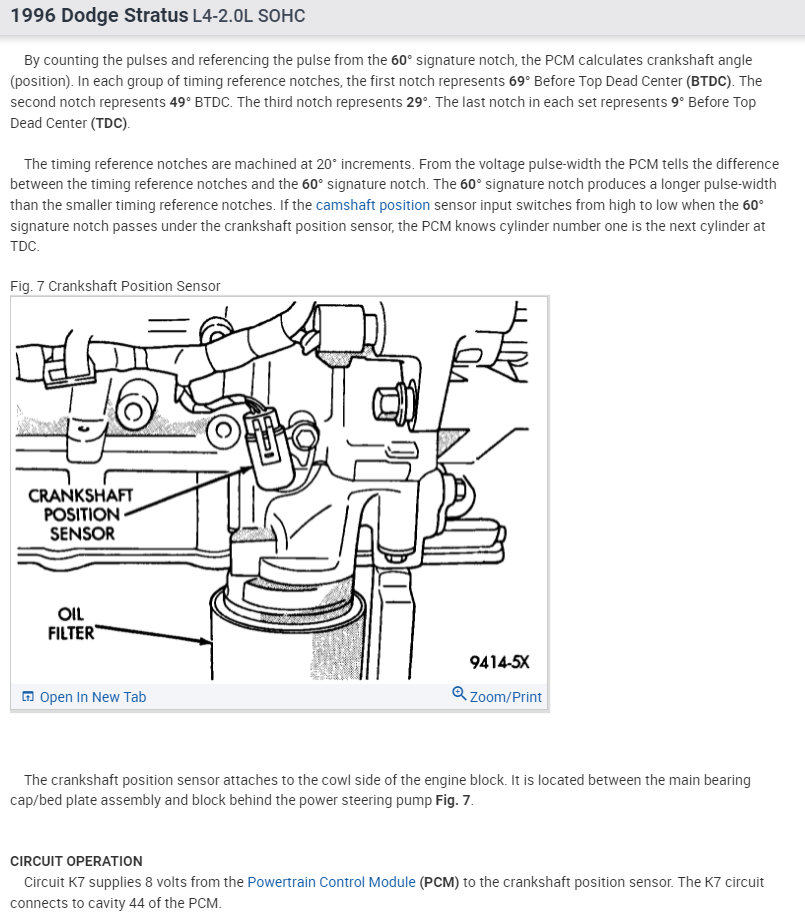 1996 Dodge Stratus L4-2.0L SOHC

By counting the pulses and referencing the pulse from the 60° signature notch, the PCM calculates crankshaft angle (position). In each group of timing reference notches, the first notch represents 69° Before Top Dead Center (BTDC). The second notch represents 49° BTDC. The third notch represents 29°. The last notch in each set represents 9° Before Top Dead Center (TDC).

The timing reference notches are machined at 20° increments. From the voltage pulse-width the PCM tells the difference between the timing reference notches and the 60° signature notch. The 60° signature notch produces a longer pulse-width than the smaller timing reference notches. If the camshaft position sensor input switches from high to low when the 60° signature notch passes under the crankshaft position sensor, the PCM knows cylinder number one is the next cylinder at TDC.

Fig. 7 Crankshaft Position Sensor

CRANKSHAFT POSITION SENSOR

OIL FILTER

9414-5X

Open In New Tab

Zoom/Print

The crankshaft position sensor attaches to the cowl side of the engine block. It is located between the main bearing cap/bed plate assembly and block behind the power steering pump Fig. 7.

CIRCUIT OPERATION

Circuit K7 supplies 8 volts from the Powertrain Control Module (PCM) to the crankshaft position sensor. The K7 circuit connects to cavity 44 of the PCM.