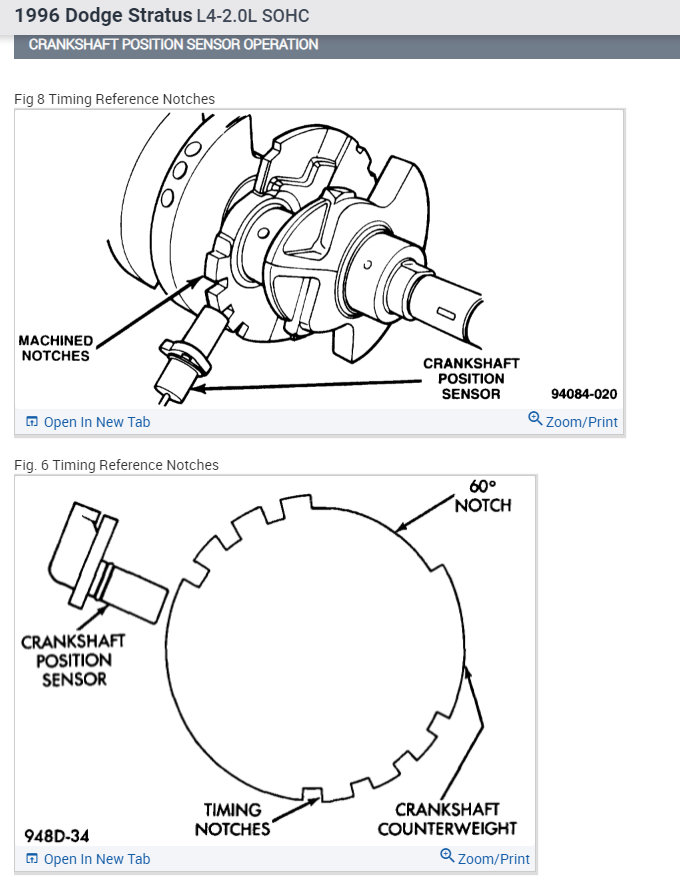 1996 Dodge Stratus L4-2.0L SOHC

CRANKSHAFT POSITION SENSOR OPERATION

Fig 8 Timing Reference Notches

MACHINED NOTCHES

CRANKSHAFT POSITION SENSOR

94084-020

Open In New Tab

Zoom/Print

Fig. 6 Timing Reference Notches

60° NOTCH

CRANKSHAFT POSITION SENSOR

TIMING NOTCHES

CRANKSHAFT COUNTERWEIGHT

948D-34

Open In New Tab

Zoom/Print