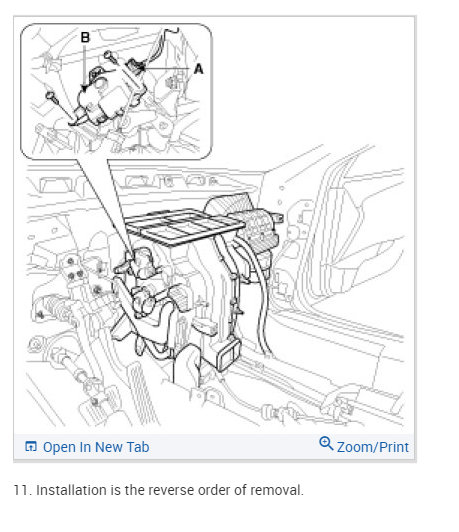 B

A

Open In New Tab

Zoom/Print

11. Installation is the reverse order of removal.