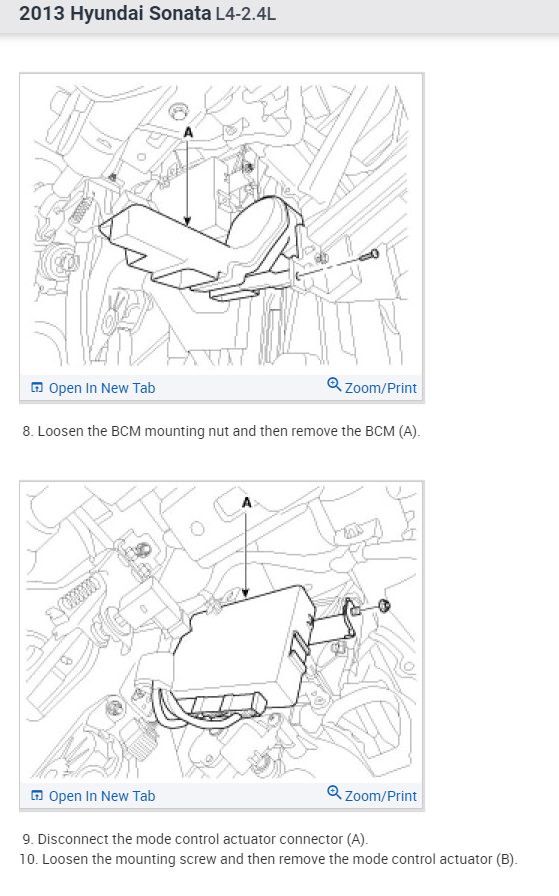 2013 Hyundai Sonata L4-2.4L

A

Open In New Tab

Zoom/Print

8. Loosen the BCM mounting nut and then remove the BCM (A).

A

Open In New Tab

Zoom/Print

9. Disconnect the mode control actuator connector (A).
10. Loosen the mounting screw and then remove the mode control actuator (B).