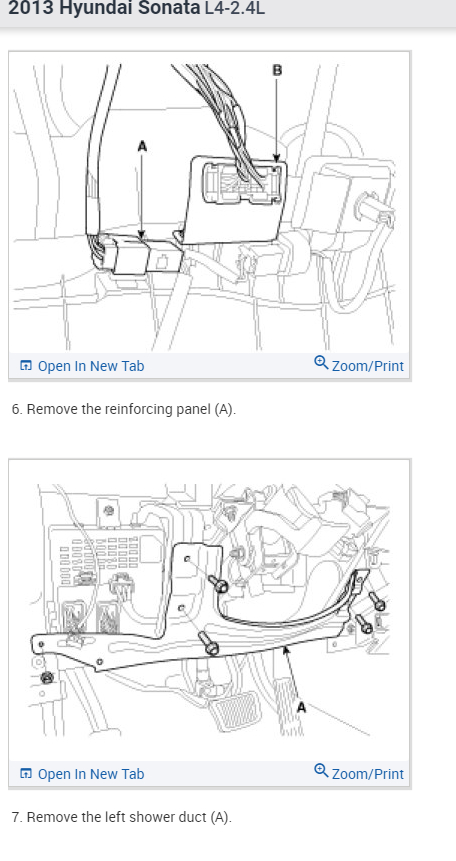 2013 Hyundai Sonata L4-2.4L

B

A

Open In New Tab

Zoom/Print

6. Remove the reinforcing panel (A).

A

Open In New Tab

Zoom/Print

7. Remove the left shower duct (A).